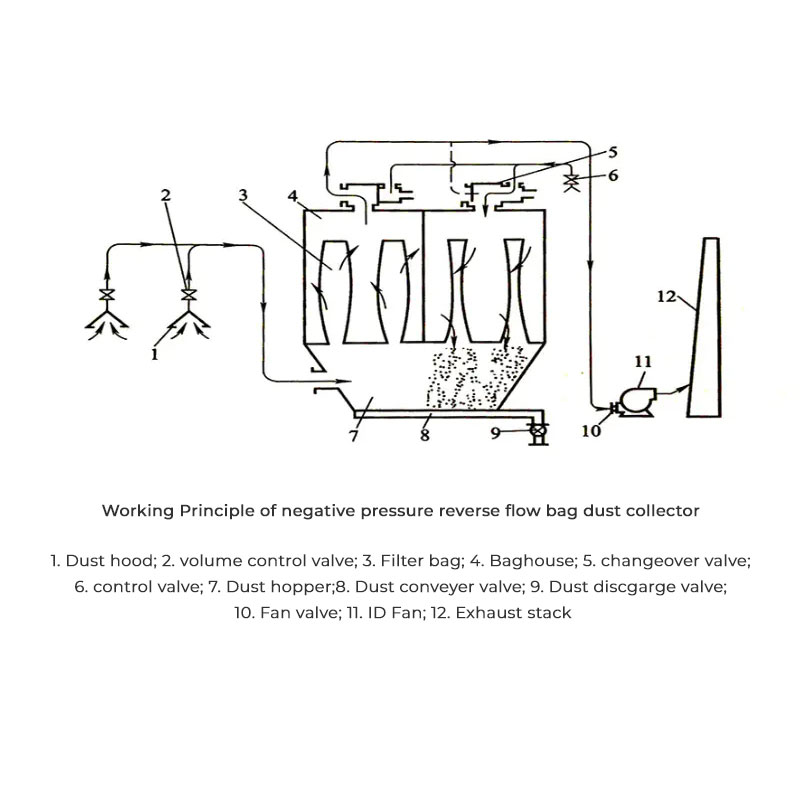 5
6
2
3
4
12
11
1
7
8
9
10

Working Principle of negative pressure reverse flow bag dust collector

1. Dust hood; 2. volume control valve; 3. Filter bag; 4. Baghouse; 5. changeover valve; 6. control valve; 7. Dust hopper;8. Dust conveyer valve; 9. Dust discgarge valve; 10. Fan valve; 11. ID Fan; 12. Exhaust stack